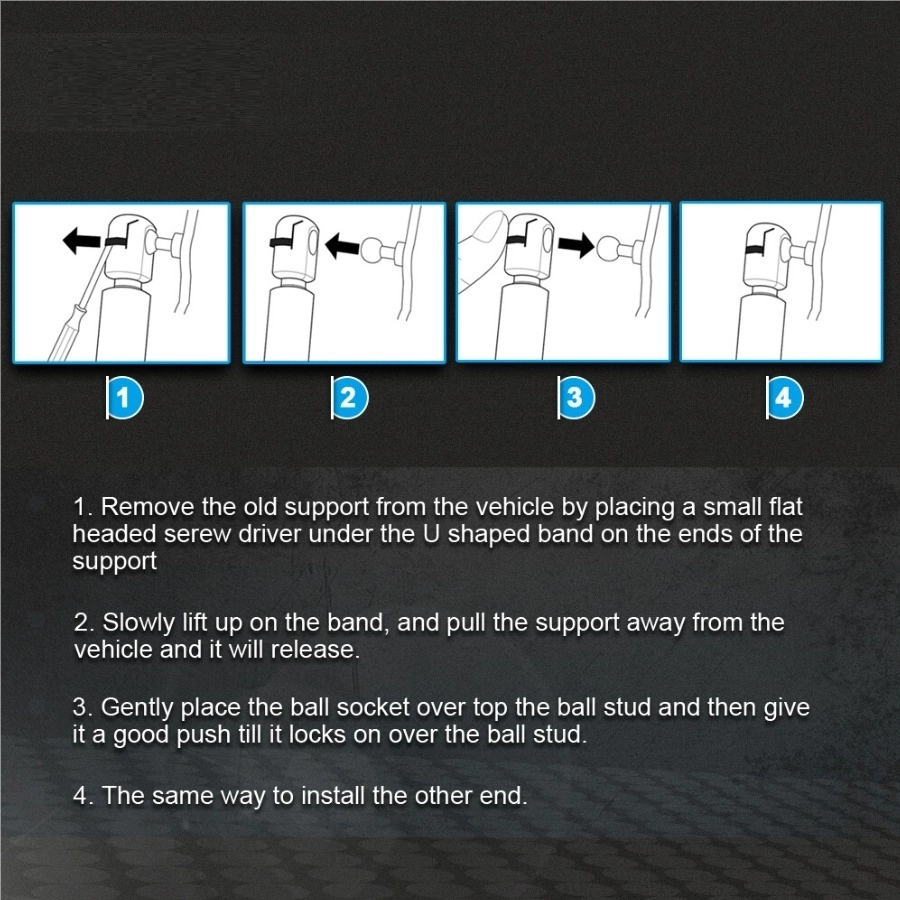 1

2

3

4

1. Remove the old support from the vehicle by placing a small flat headed serew driver under the U shaped band on the ends of the support

2. Slowly lift up on the band, and pull the support away from the vehicle and it will release.

3. Gently place the ball socket over top the ball stud and then give it a good push till it locks on over the ball stud.

4. The same way to install the other end.