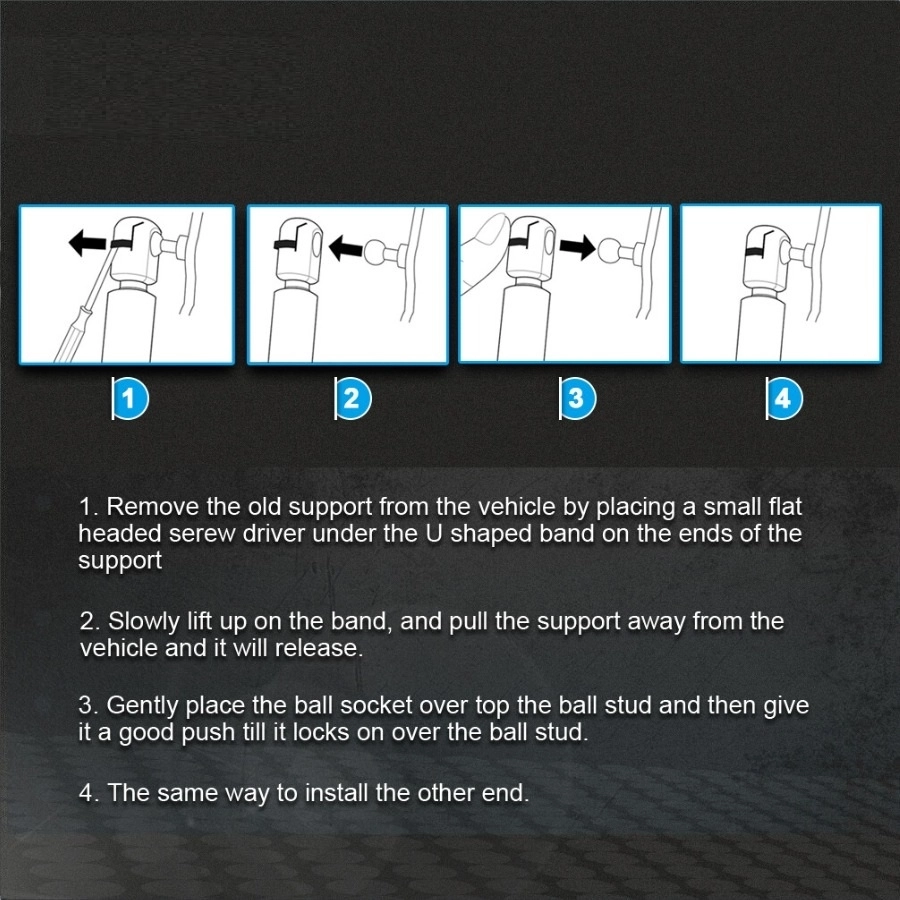 1

2

3

4

1. Remove the old support from the vehicle by placing a small flat headed serew driver under the U shaped band on the ends of the support

2. Slowly lift up on the band, and pull the support away from the vehicle and it will release.

3. Gently place the ball socket over top the ball stud and then give it a good push till it locks on over the ball stud.

4. The same way to install the other end.