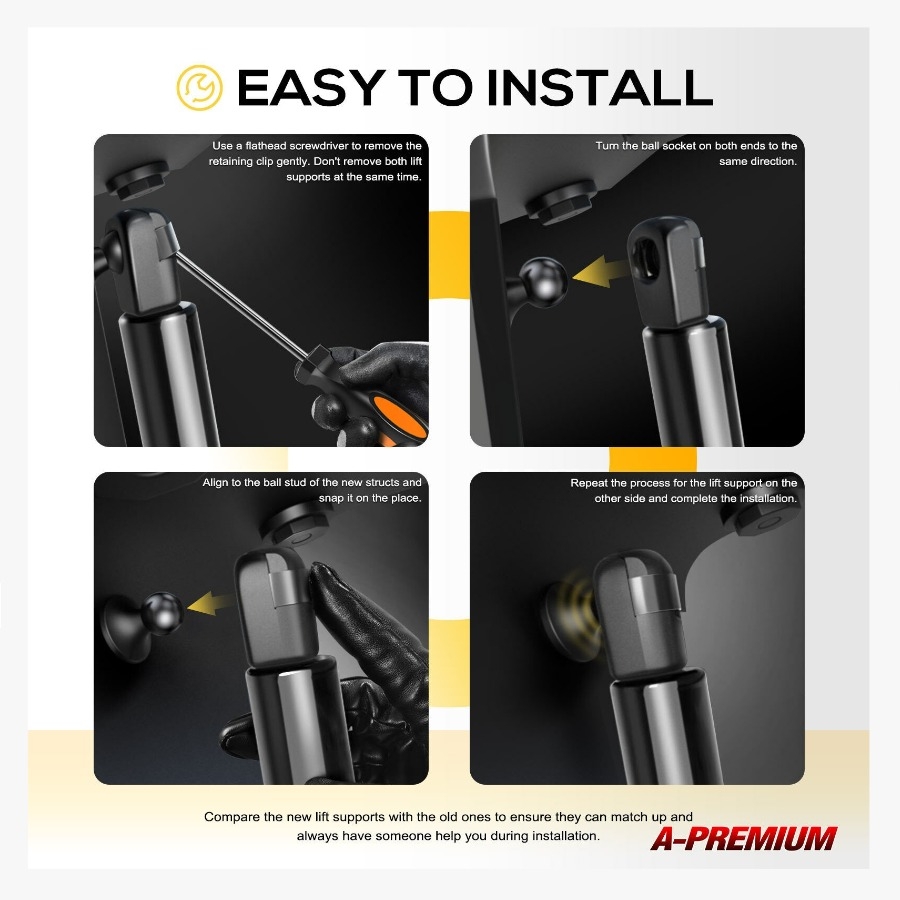 EASY TO INSTALL

Use a flathead screwdriver to remove the retaining clip gently. Don't remove both lift supports at the same time.

Turn the ball socket on both ends to the same direction.

Align to the ball stud of the new structs and snap it on the place.

Repeat the process for the lift support on the other side and complete the installation.

Compare the new lift supports with the old ones to ensure they can match up and always have someone help you during installation.

A-PREMIUM