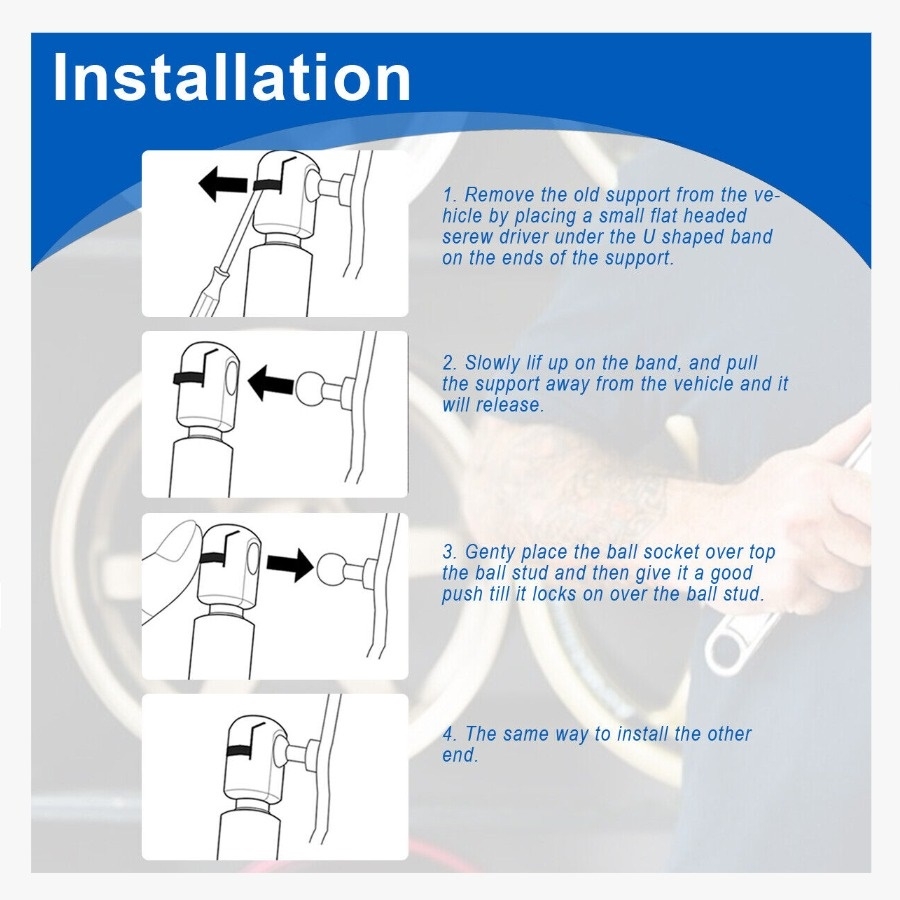 Installation

1. Remove the old support from the vehicle by placing a small flat headed serew driver under the U shaped band on the ends of the support.

2. Slowly lif up on the band, and pull the support away from the vehicle and it will release.

3. Genty place the ball socket over top the ball stud and then give it a good push till it locks on over the ball stud.

4. The same way to install the other end.